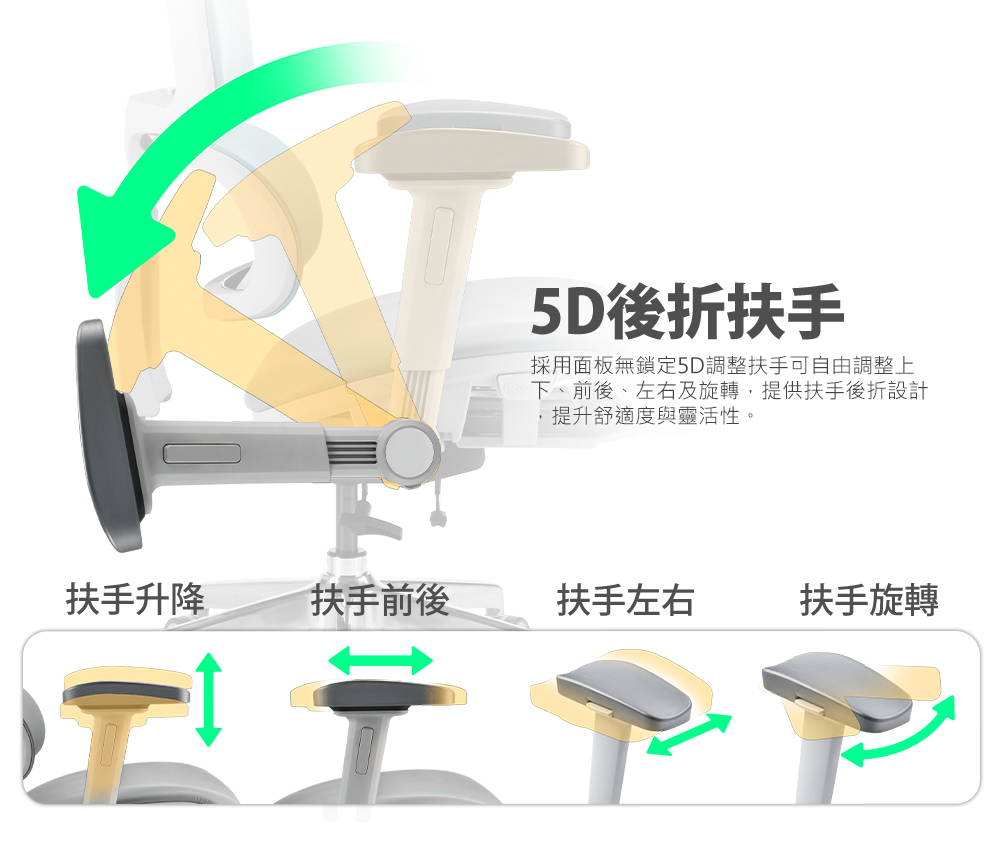 5D後折扶手

採用面板無鎖定5D調整扶手可自由調整上下、前後、左右及旋轉，提供扶手後折設計，提升舒適度與靈活性。

扶手升降

扶手前後

扶手左右

扶手旋轉